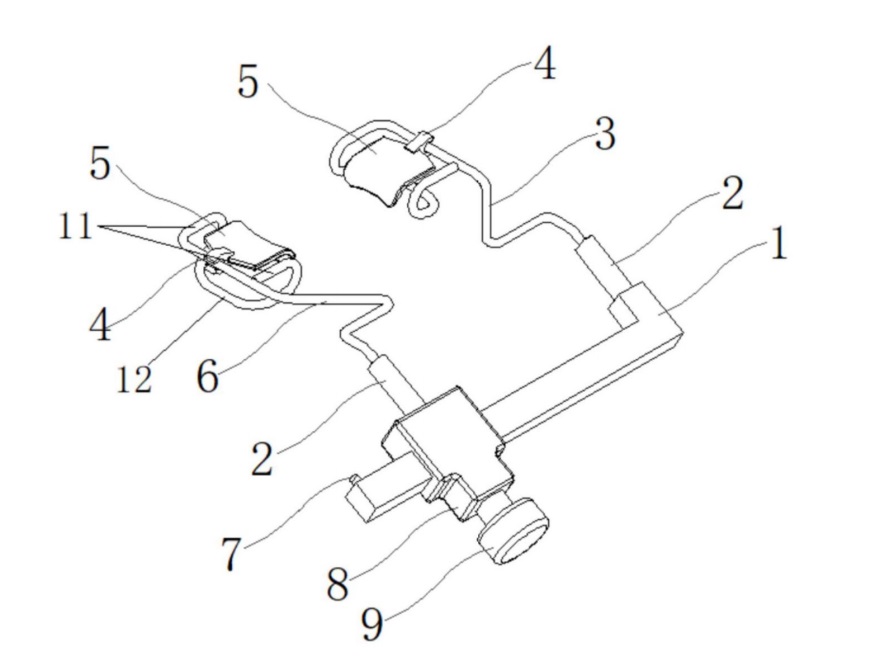 5
4
3
5
2
11
1
4
12
6
2
7
8
9